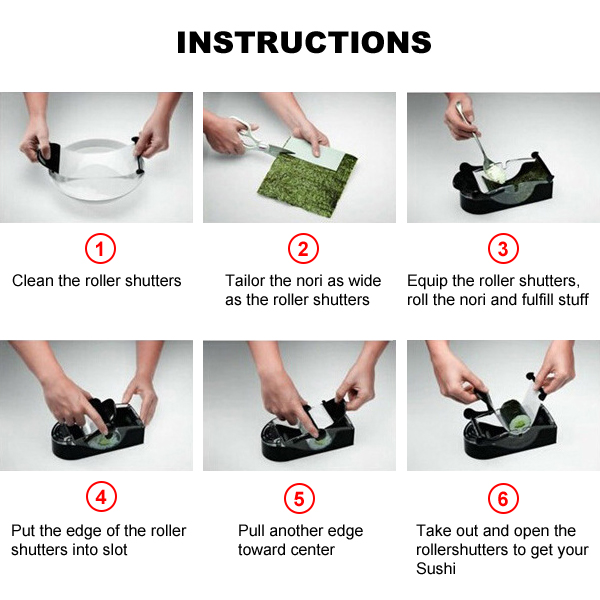 INSTRUCTIONS

1
Clean the roller shutters

2
Tailor the nori as wide as the roller shutters

3
Equip the roller shutters, roll the nori and fulfill stuff

4
Put the edge of the roller shutters into slot

5
Pull another edge toward center

6
Take out and open the rollershutters to get your Sushi